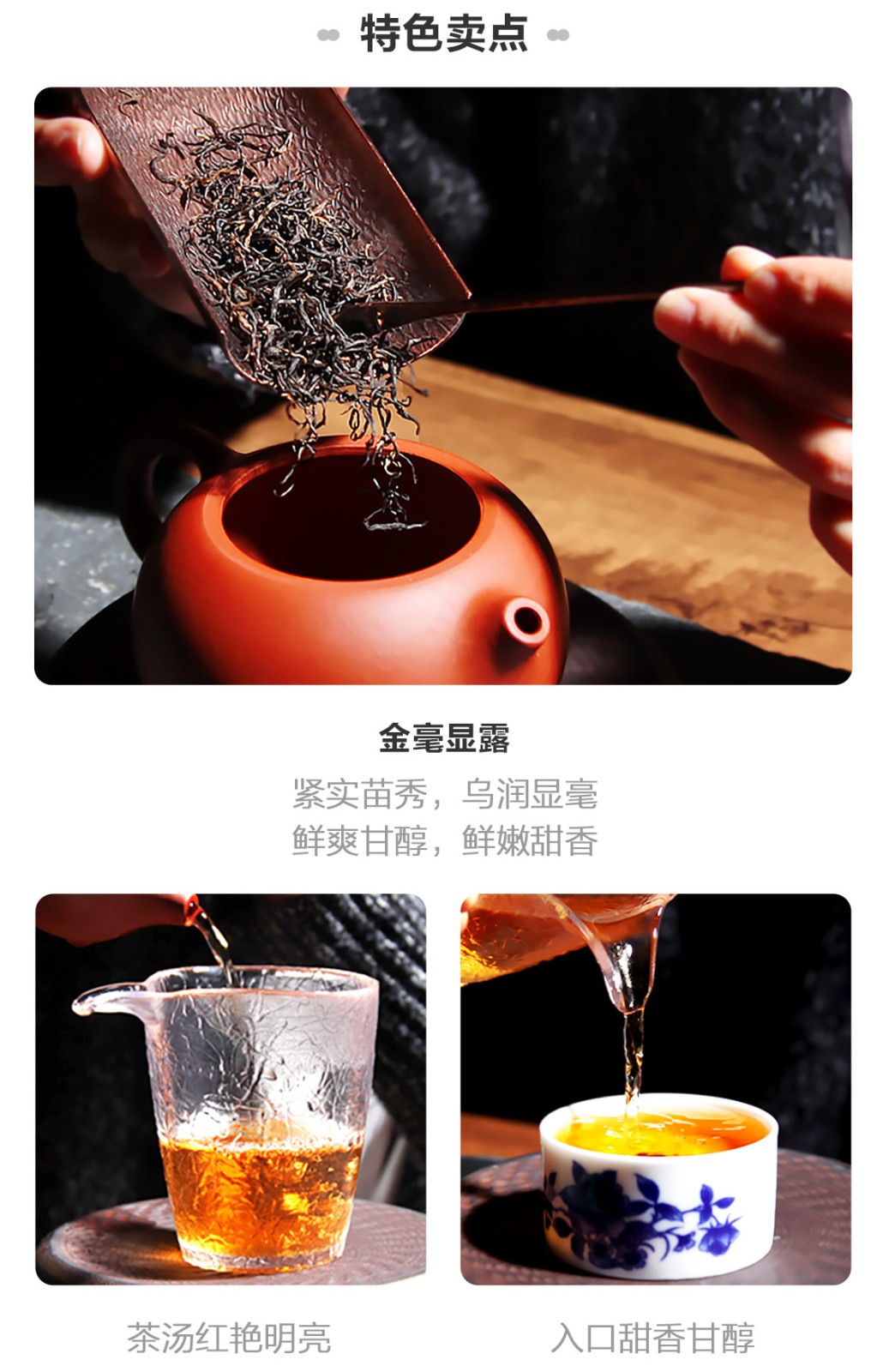 特色卖点

金毫显露

紧实苗秀，乌润显毫
鲜爽甘醇，鲜嫩甜香

茶汤红艳明亮

入口甜香甘醇